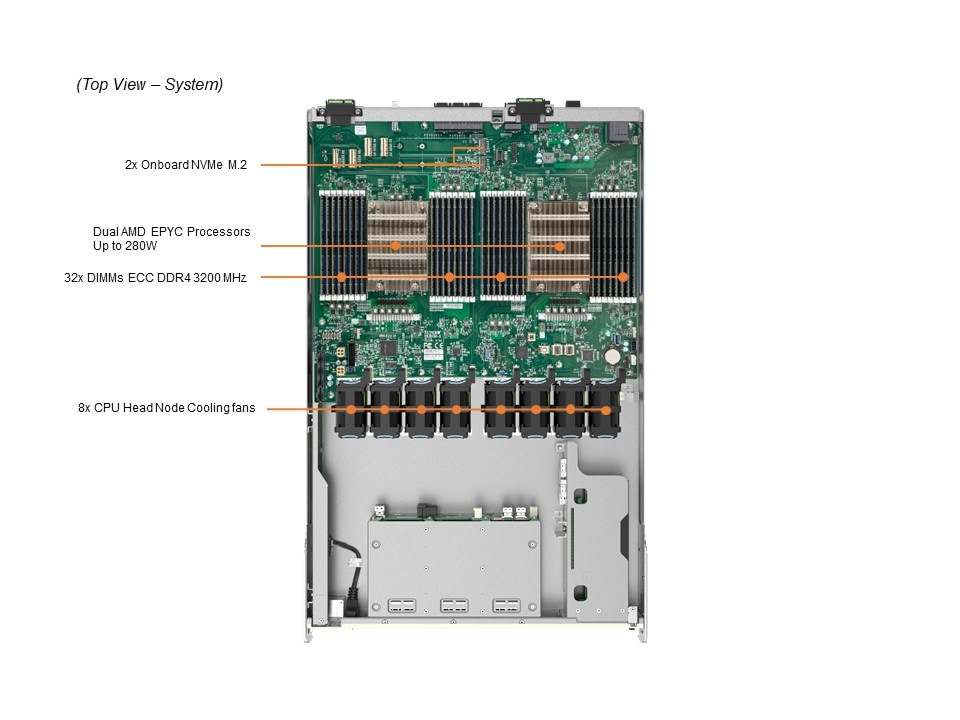 (Top View – System)

2x Onboard NVMe M.2

Dual AMD EPYC Processors
Up to 280W

32x DIMMs ECC DDR4 3200 MHz

8x CPU Head Node Cooling fans